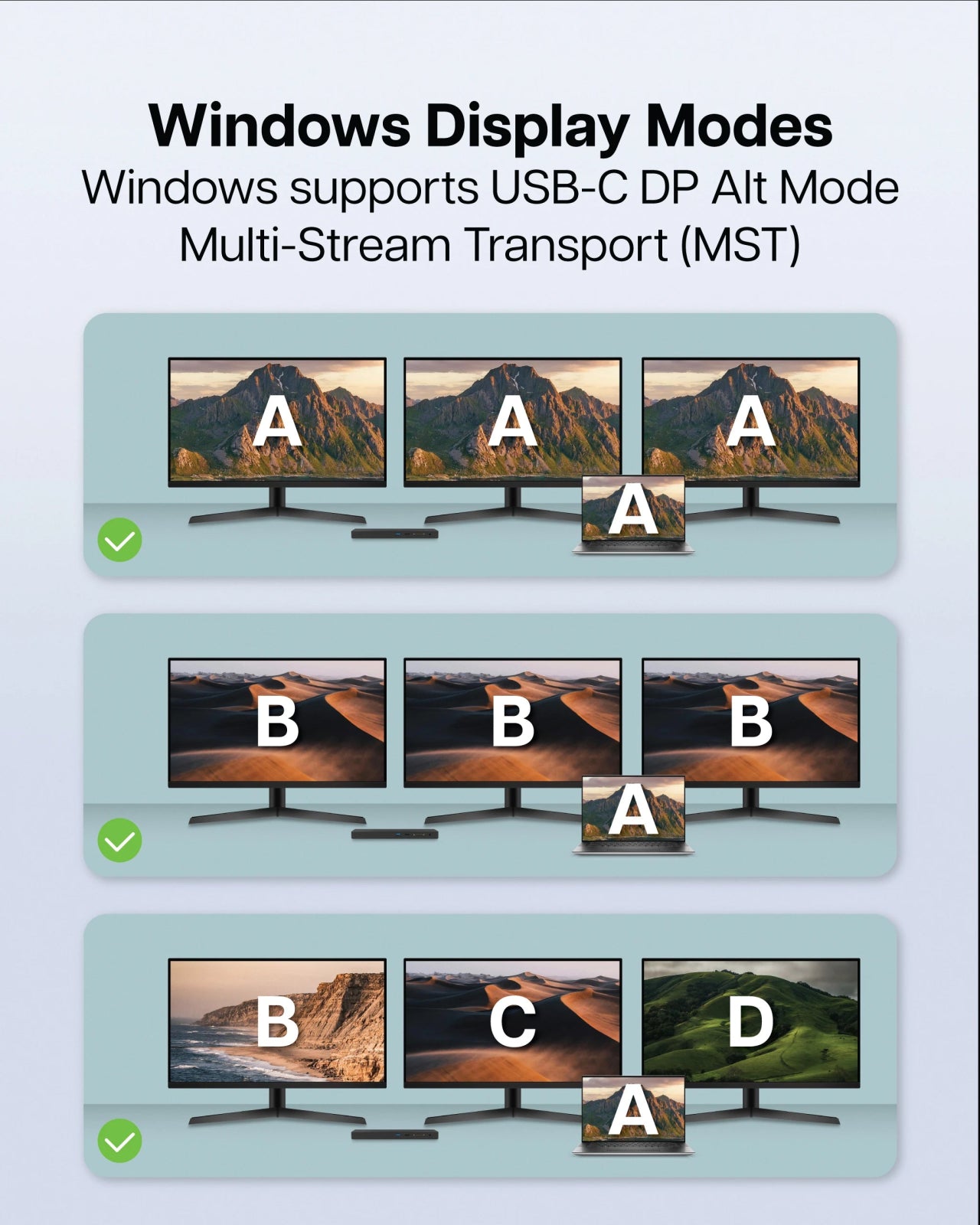 Windows Display Modes
Windows supports USB-C DP Alt Mode Multi-Stream Transport (MST)

A A A
A

B B B
A

B C D
A